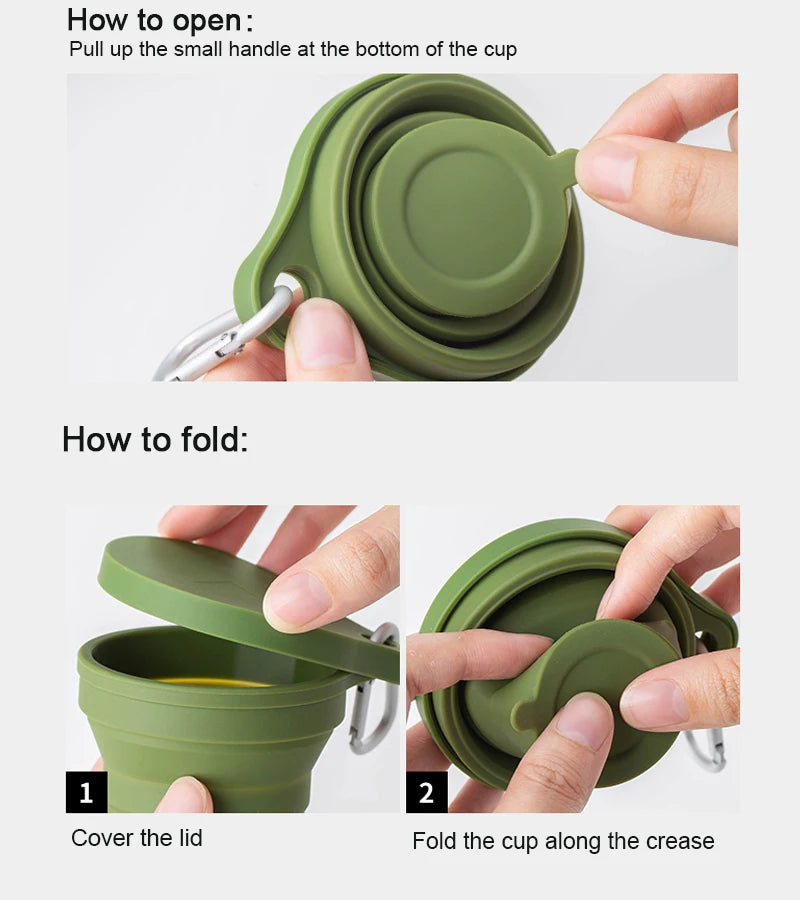 How to open:
Pull up the small handle at the bottom of the cup

How to fold:

1

Cover the lid

2

Fold the cup along the crease